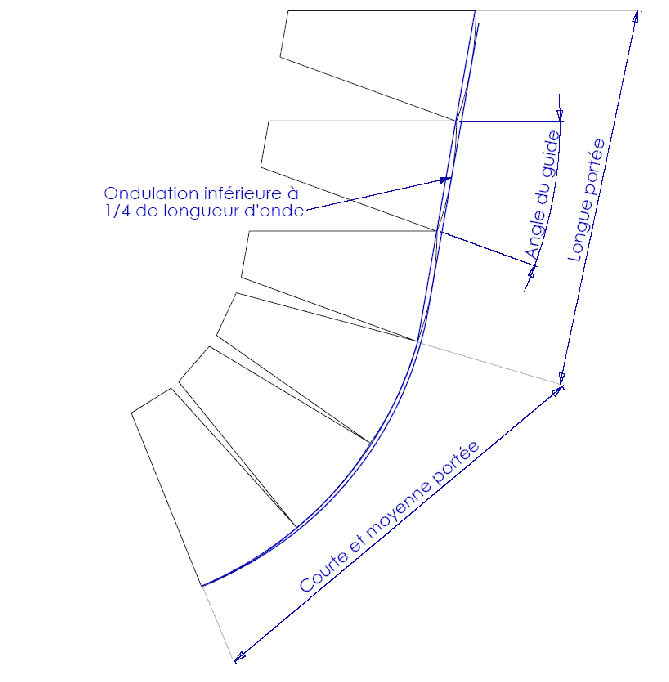 Ondulation inférieure à 1/4 de longueur d'onde

Angle du guide

Longue portée

Courte et moyenne portée